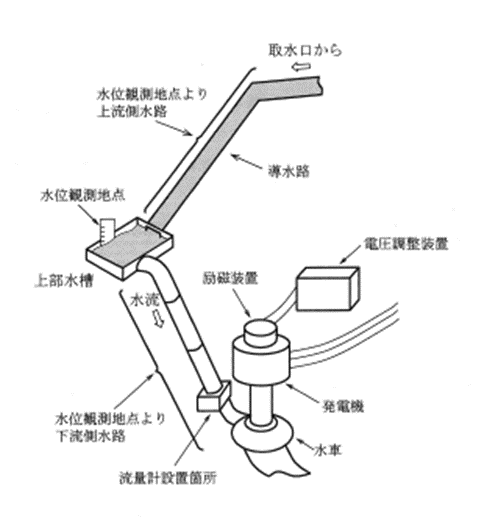 取水口から

水位観測地点より
上流側水路

導水路

水位観測地点

電圧調整装置

上部水槽

励磁装置

水流

発電機

水位観測地点より
下流側水路

水車

流量計設置箇所